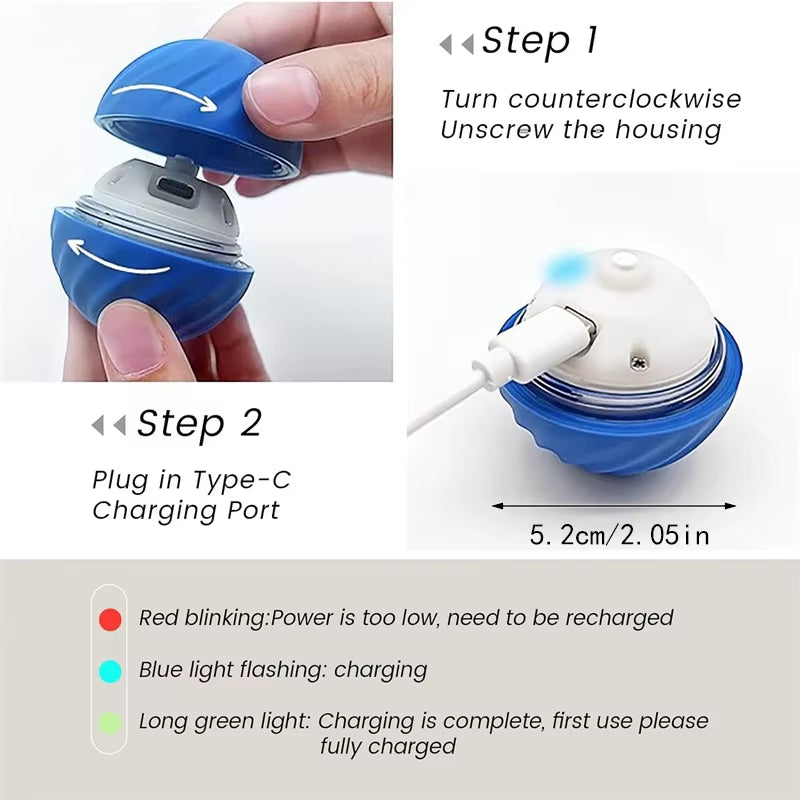 Step 1

Turn counterclockwise Unscrew the housing

Step 2

Plug in Type-C Charging Port

5.2cm/2.05in

Red blinking:Power is too low, need to be recharged

Blue light flashing: charging

Long green light: Charging is complete, first use please fully charged